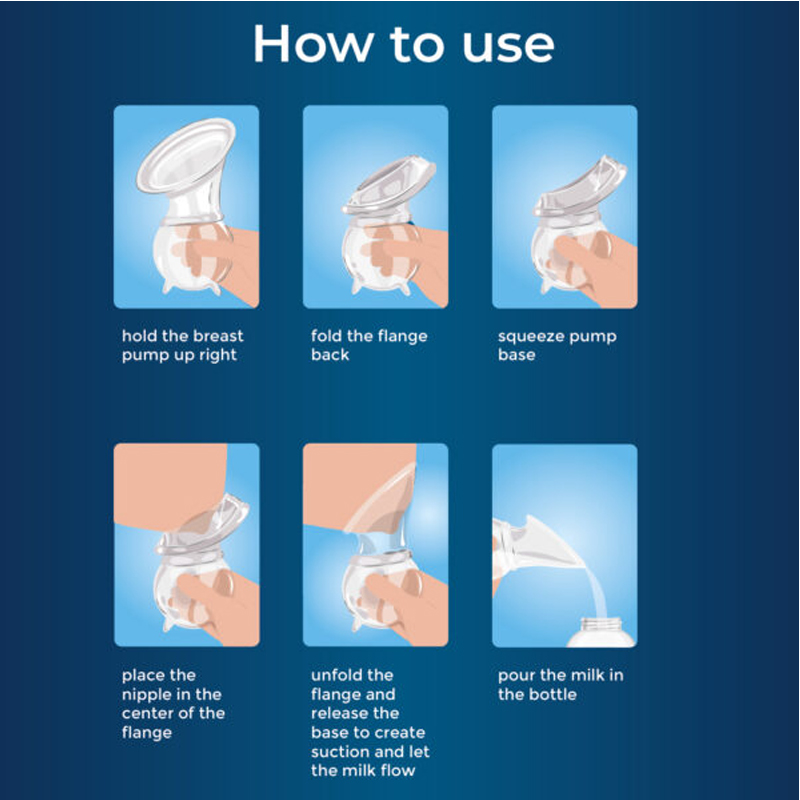 How to use

hold the breast pump up right

fold the flange back

squeeze pump base

place the nipple in the center of the flange

unfold the flange and release the base to create suction and let the milk flow

pour the milk in the bottle